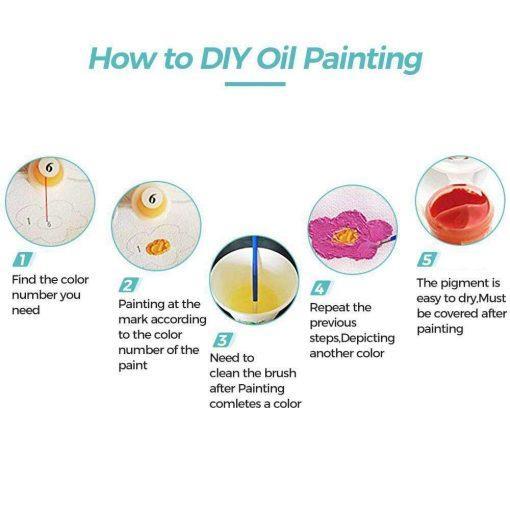 How to DIY Oil Painting

6

1
6

1
Find the color number you need

6

1
2
Painting at the mark according to the color number of the paint

3
Need to clean the brush after Painting comletes a color

4
Repeat the previous steps,Depicting another color

5
The pigment is easy to dry,Must be covered after painting